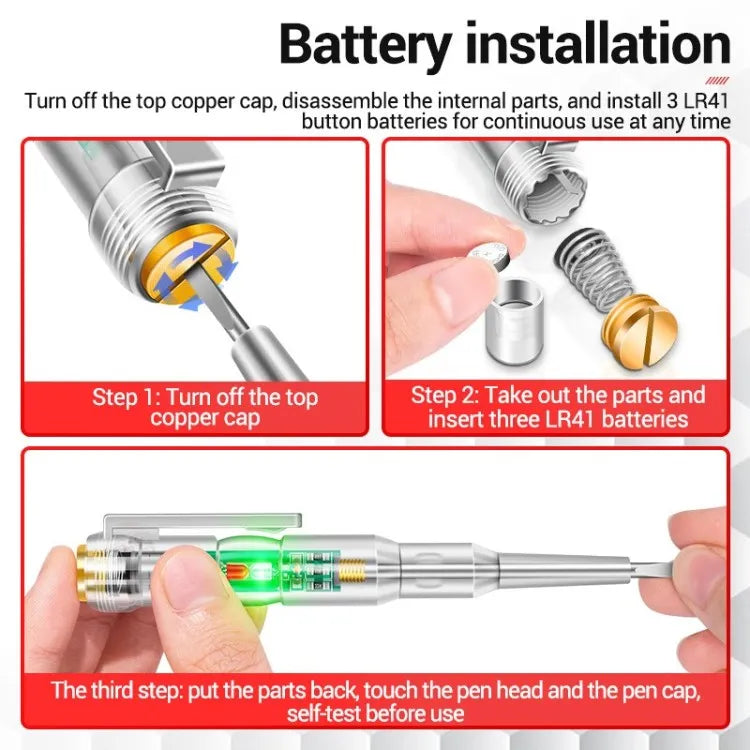 Battery installation

Turn off the top copper cap, disassemble the internal parts, and install 3 LR41 button batteries for continuous use at any time

Step 1: Turn off the top copper cap

Step 2: Take out the parts and insert three LR41 batteries

The third step: put the parts back, touch the pen head and the pen cap, self-test before use