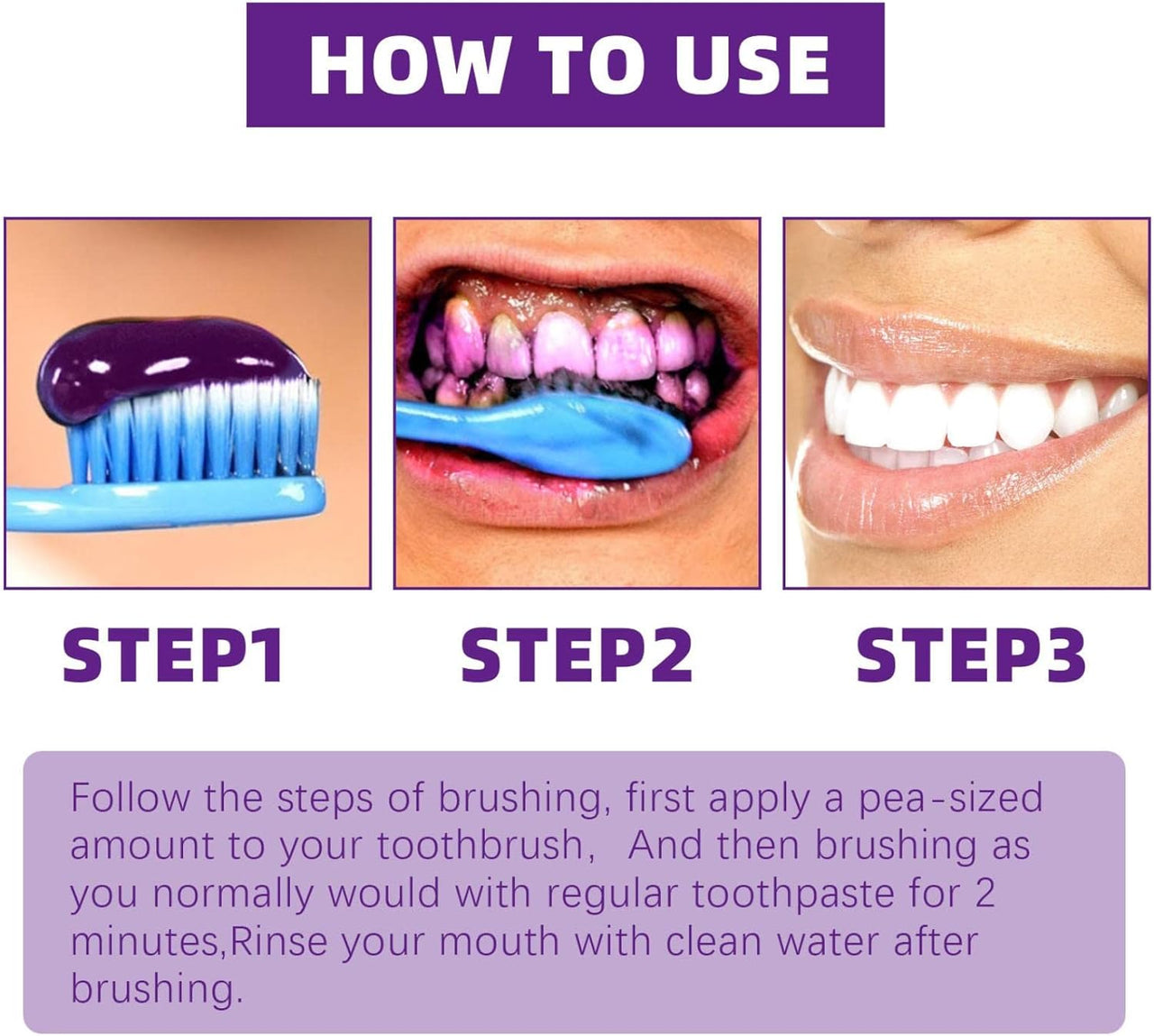 HOW TO USE

STEP1

STEP2

STEP3

Follow the steps of brushing, first apply a pea-sized amount to your toothbrush,  And then brushing as you normally would with regular toothpaste for 2 minutes,Rinse your mouth with clean water after brushing.